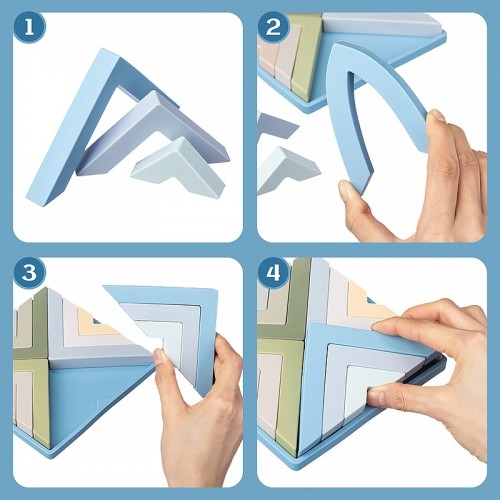 1
2
3
4